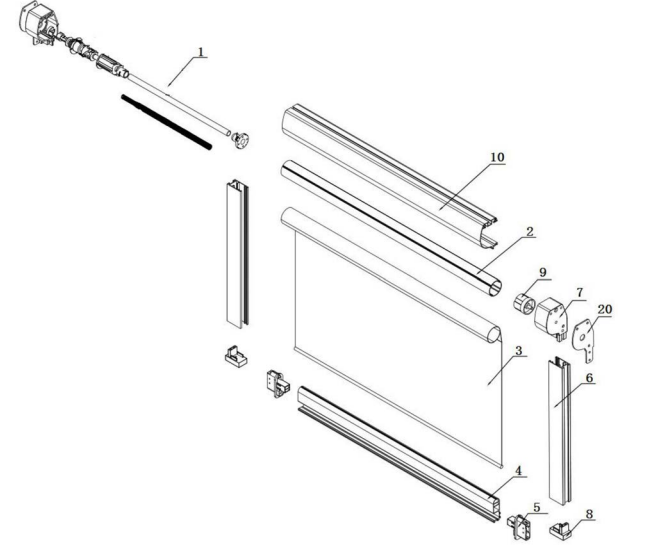 1
10
2
9
7
20
3
6
4
5
8